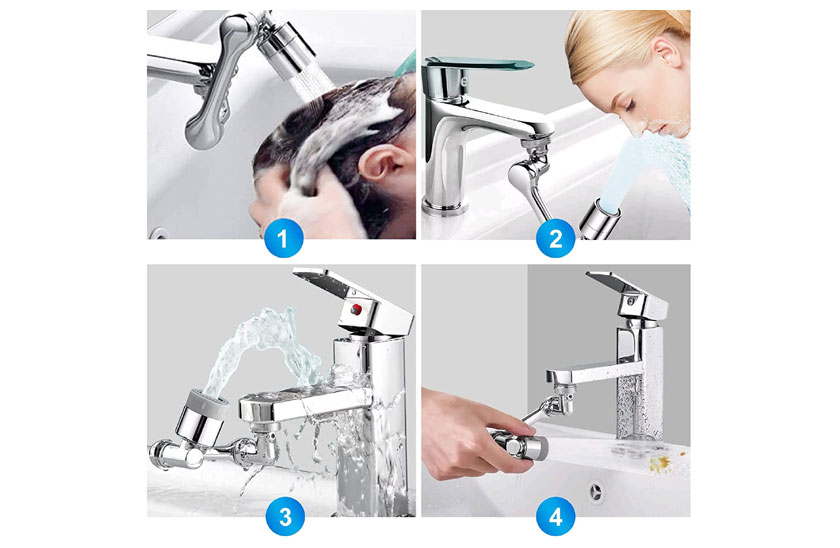 1
2
3
4