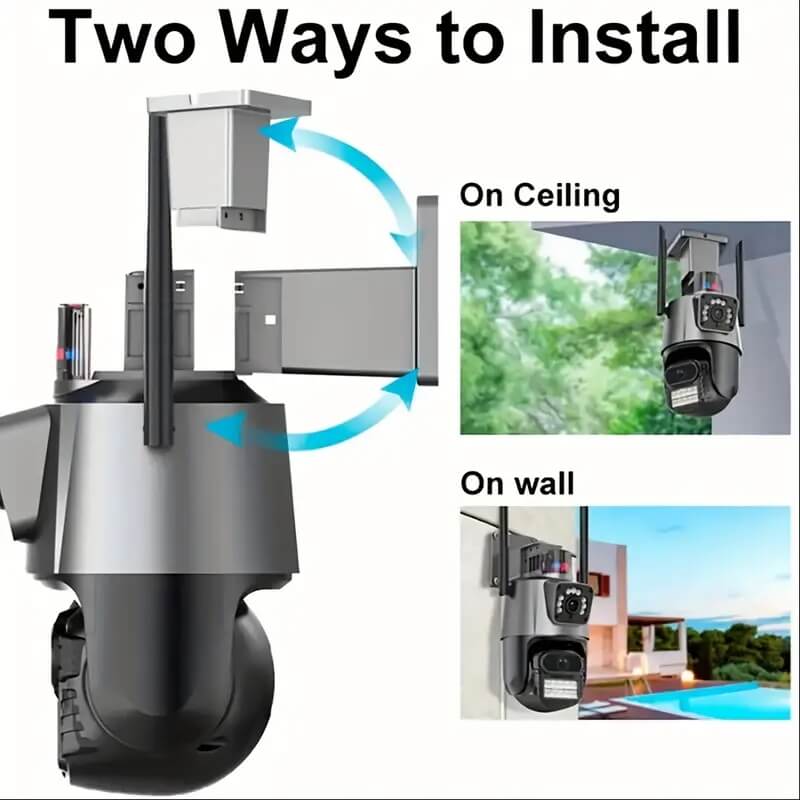 Two Ways to Install

On Ceiling

On wall