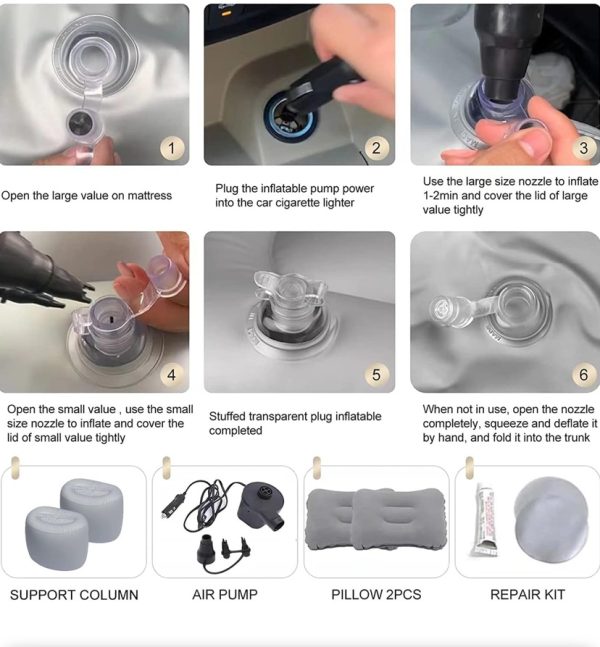 1

Open the large value on mattress

2

Plug the inflatable pump power into the car cigarette lighter

3

Use the large size nozzle to inflate 1-2min and cover the lid of large value tightly

4

Open the small value , use the small size nozzle to inflate and cover the lid of small value tightly

5

Stuffed transparent plug inflatable completed

6

When not in use, open the nozzle completely, squeeze and deflate it by hand, and fold it into the trunk

SUPPORT COLUMN

AIR PUMP

PILLOW 2PCS

REPAIR KIT