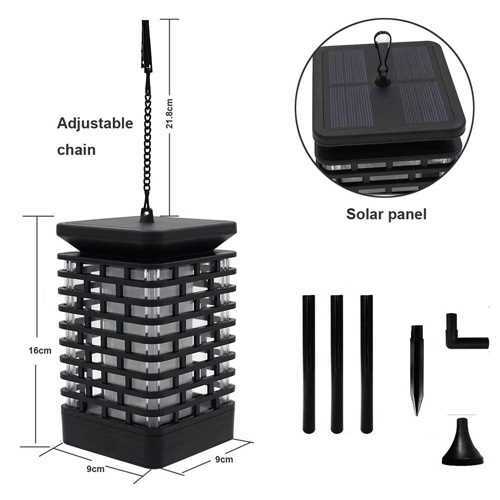 Adjustable chain

21.8cm

Solar panel

16cm

9cm

9cm