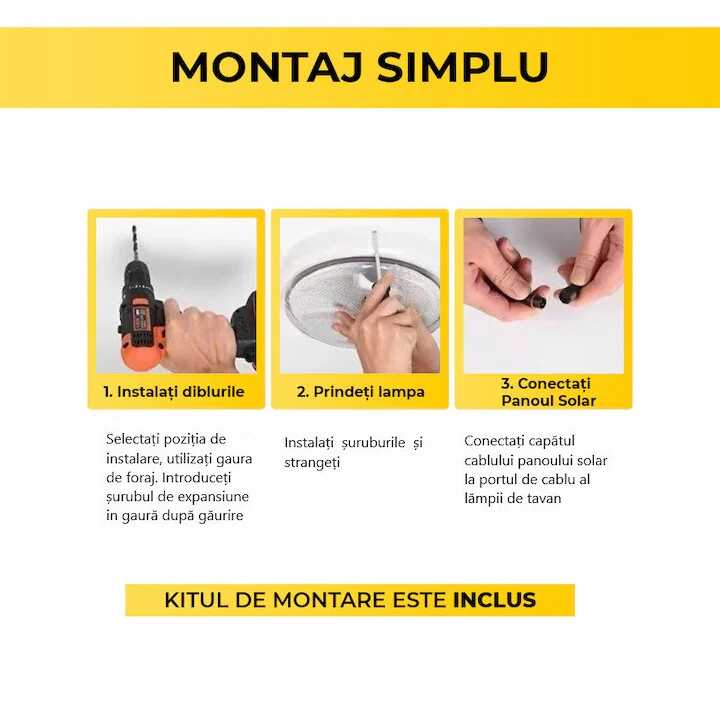 MONTAJ SIMPLU

1. Instalați diblurile

Selectați poziția de instalare, utilizați gaura de foraj. Introduceți șurubul de expansiune in gaură după găurire

2. Prindeți lampa

Instalați șuruburile și strangeți

3. Conectați Panoul Solar

Conectați capătul cablului panoului solar la portul de cablu al lămpii de tavan

KITUL DE MONTARE ESTE INCLUS