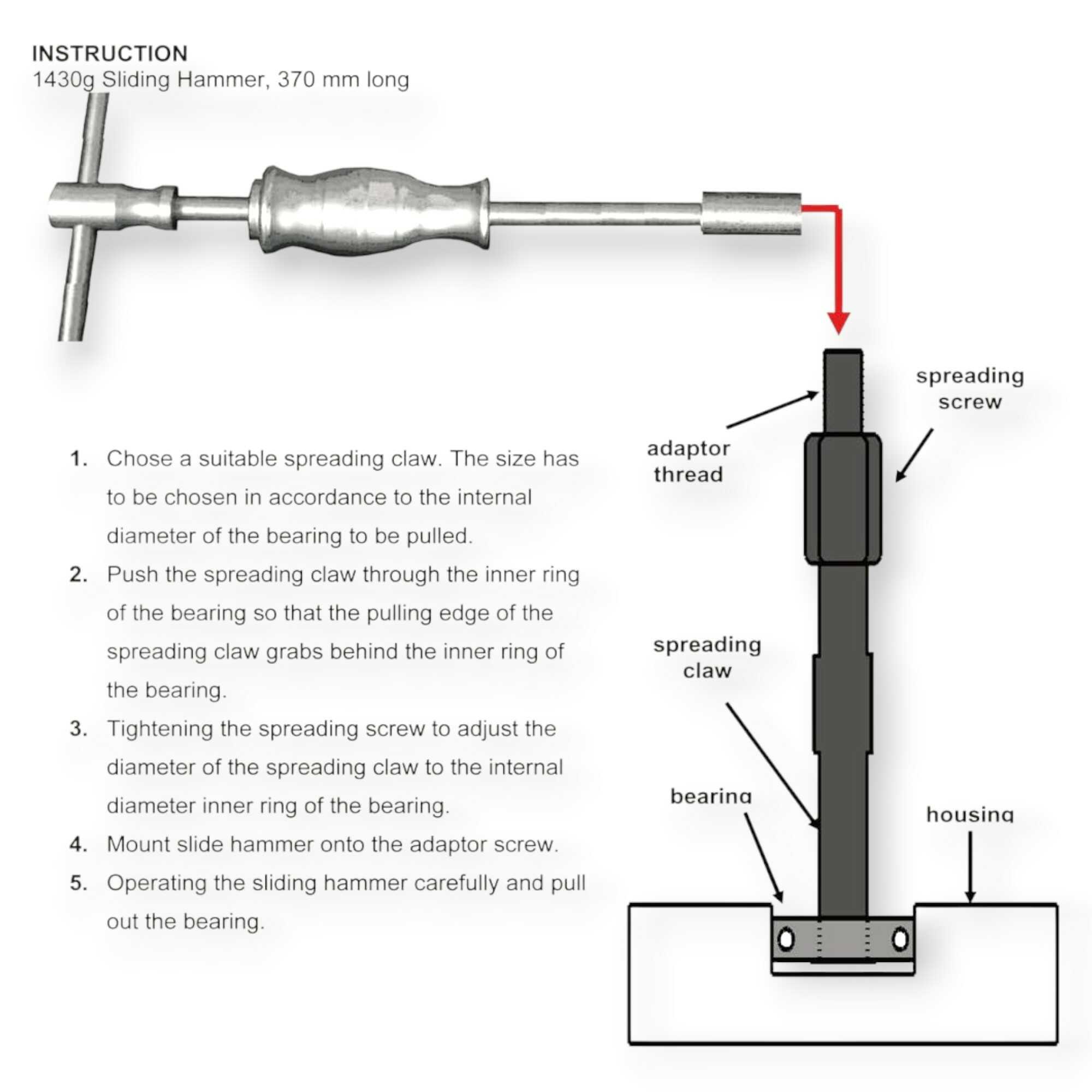 INSTRUCTION
1430g Sliding Hammer, 370 mm long

1. Chose a suitable spreading claw. The size has to be chosen in accordance to the internal diameter of the bearing to be pulled.
2. Push the spreading claw through the inner ring of the bearing so that the pulling edge of the spreading claw grabs behind the inner ring of the bearing.
3. Tightening the spreading screw to adjust the diameter of the spreading claw to the internal diameter inner ring of the bearing.
4. Mount slide hammer onto the adaptor screw.
5. Operating the sliding hammer carefully and pull out the bearing.

spreading screw

adaptor thread

spreading claw

bearing

housing