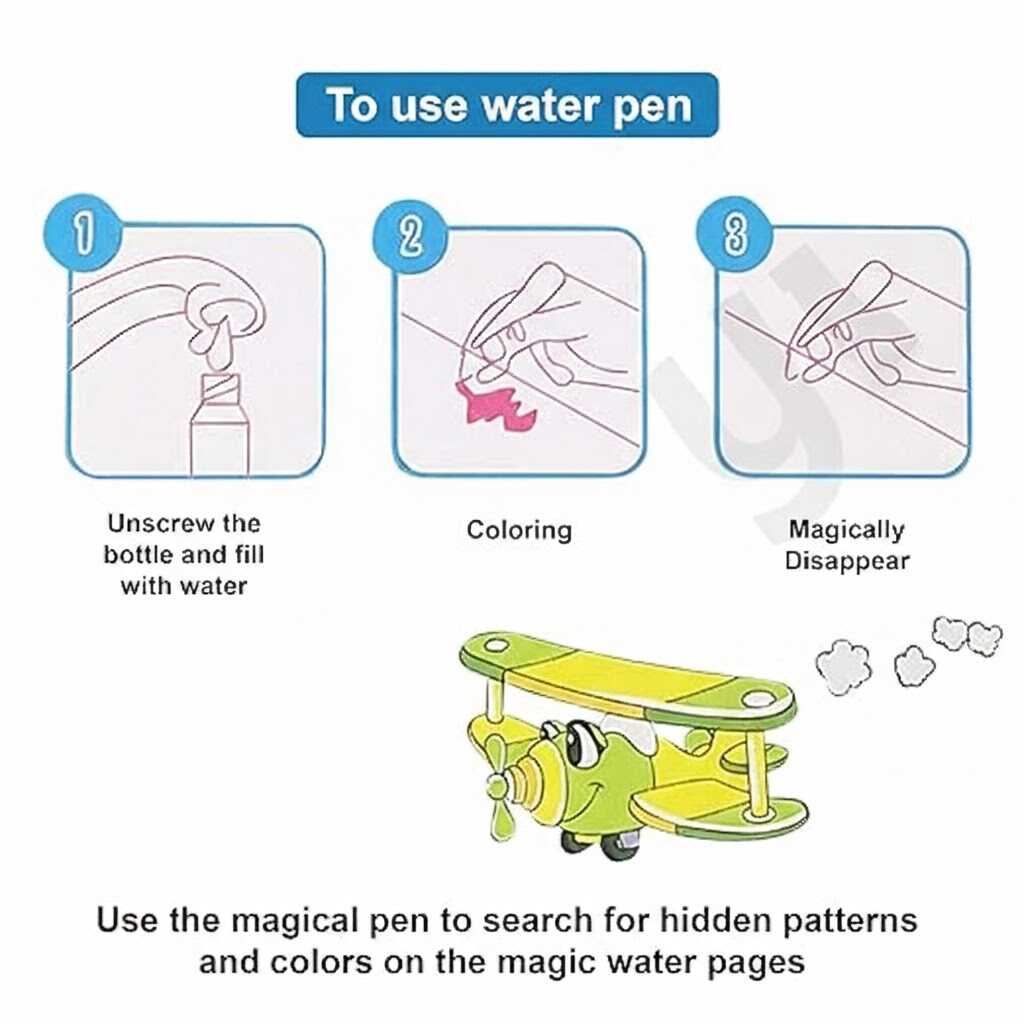 To use water pen

1

Unscrew the bottle and fill with water

2

Coloring

3

Magically Disappear

Use the magical pen to search for hidden patterns and colors on the magic water pages