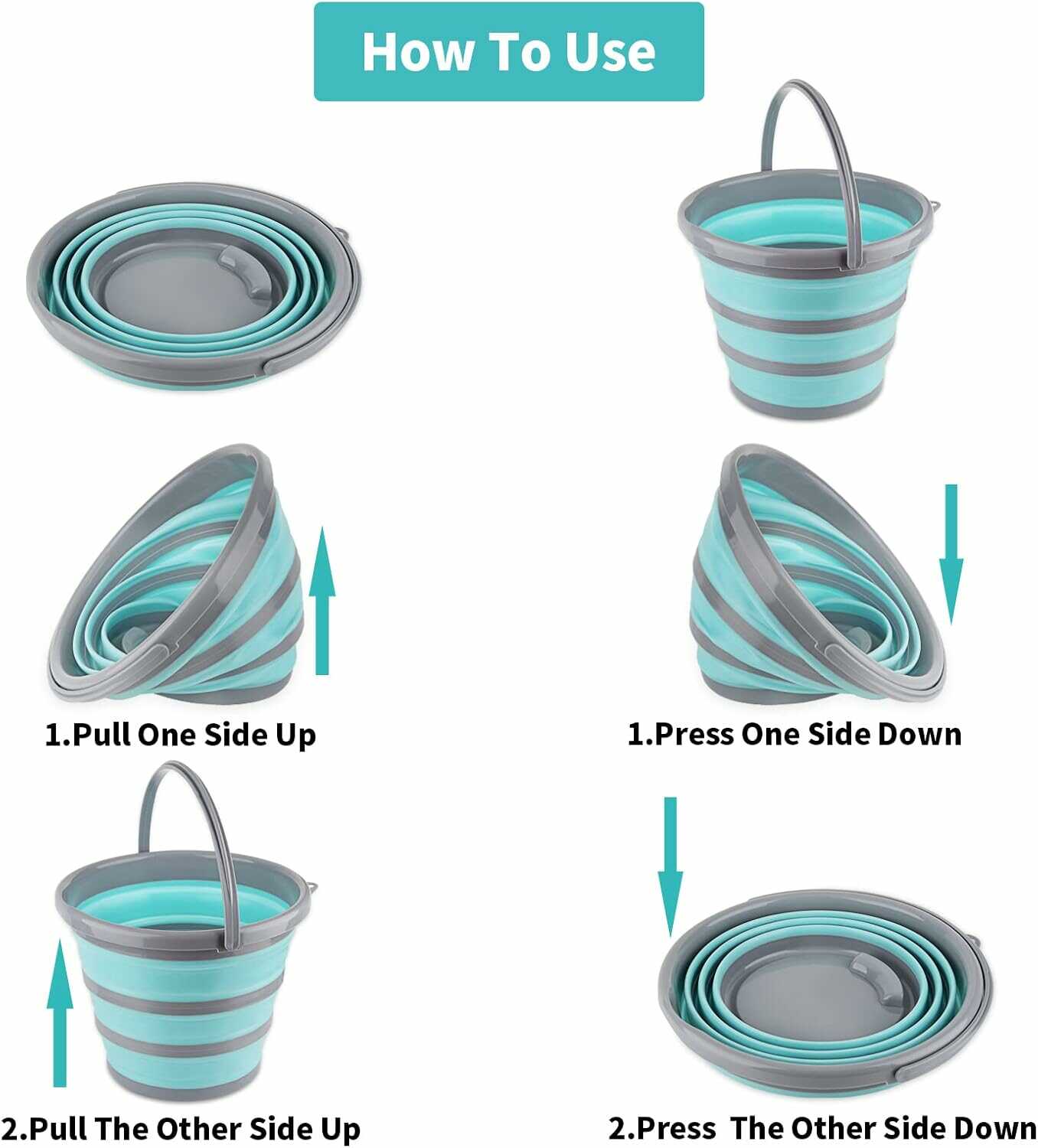 How To Use

1.Pull One Side Up

2.Pull The Other Side Up

1.Press One Side Down

2.Press  The Other Side Down