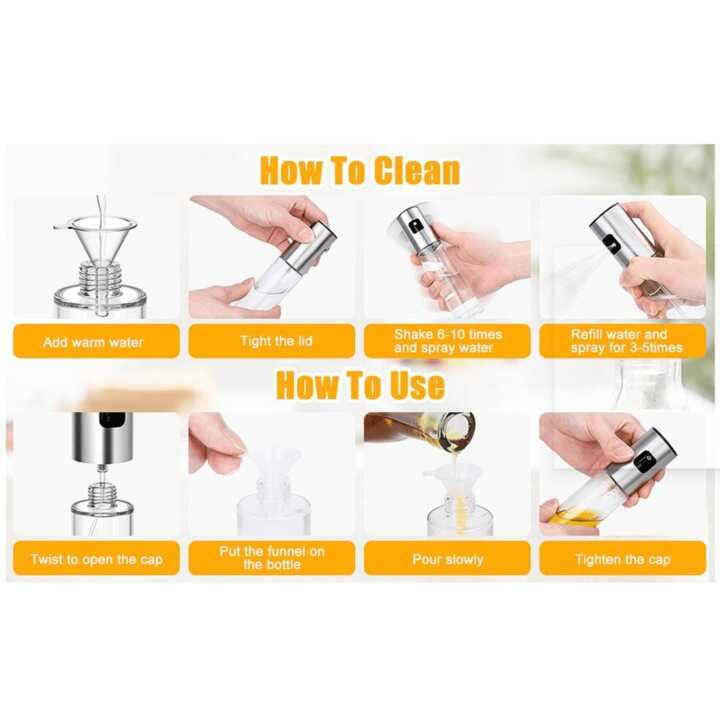 How To Clean

Add warm water

Tight the lid

Shake 6-10 times and spray water

Refill water and spray for 3-5times

How To Use

Twist to open the cap

Put the funnel on the bottle

Pour slowly

Tighten the cap